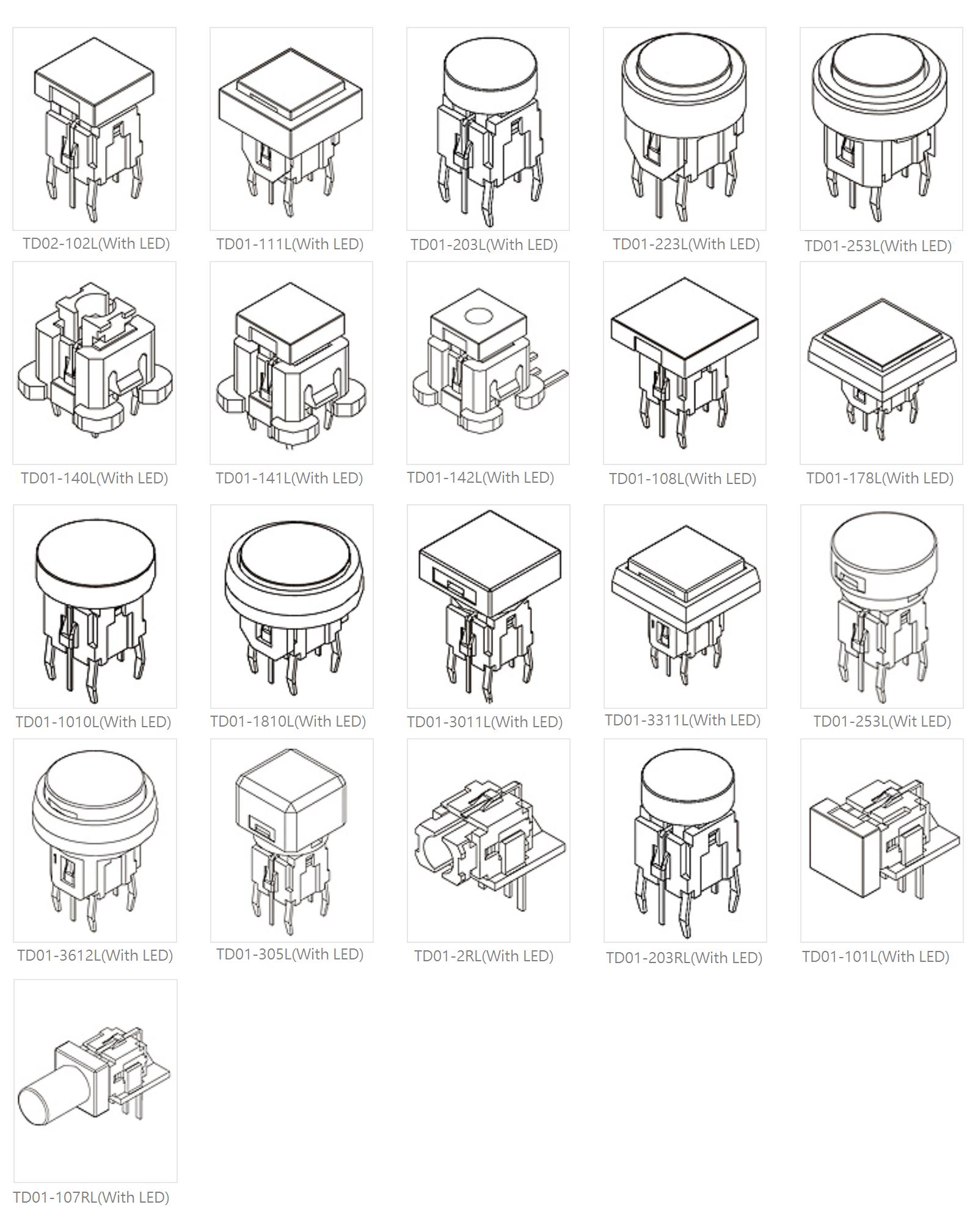 TD02-102L(With LED)

TD01-111L(With LED)

TD01-203L(With LED)

TD01-223L(With LED)

TD01-253L(With LED)

TD01-140L(With LED)

TD01-141L(With LED)

TD01-142L(With LED)

TD01-108L(With LED)

TD01-178L(With LED)

TD01-1010L(With LED)

TD01-1810L(With LED)

TD01-3011L(With LED)

TD01-3311L(With LED)

TD01-253L(Wit LED)

TD01-3612L(With LED)

TD01-305L(With LED)

TD01-2RL(With LED)

TD01-203RL(With LED)

TD01-101L(With LED)

TD01-107RL(With LED)